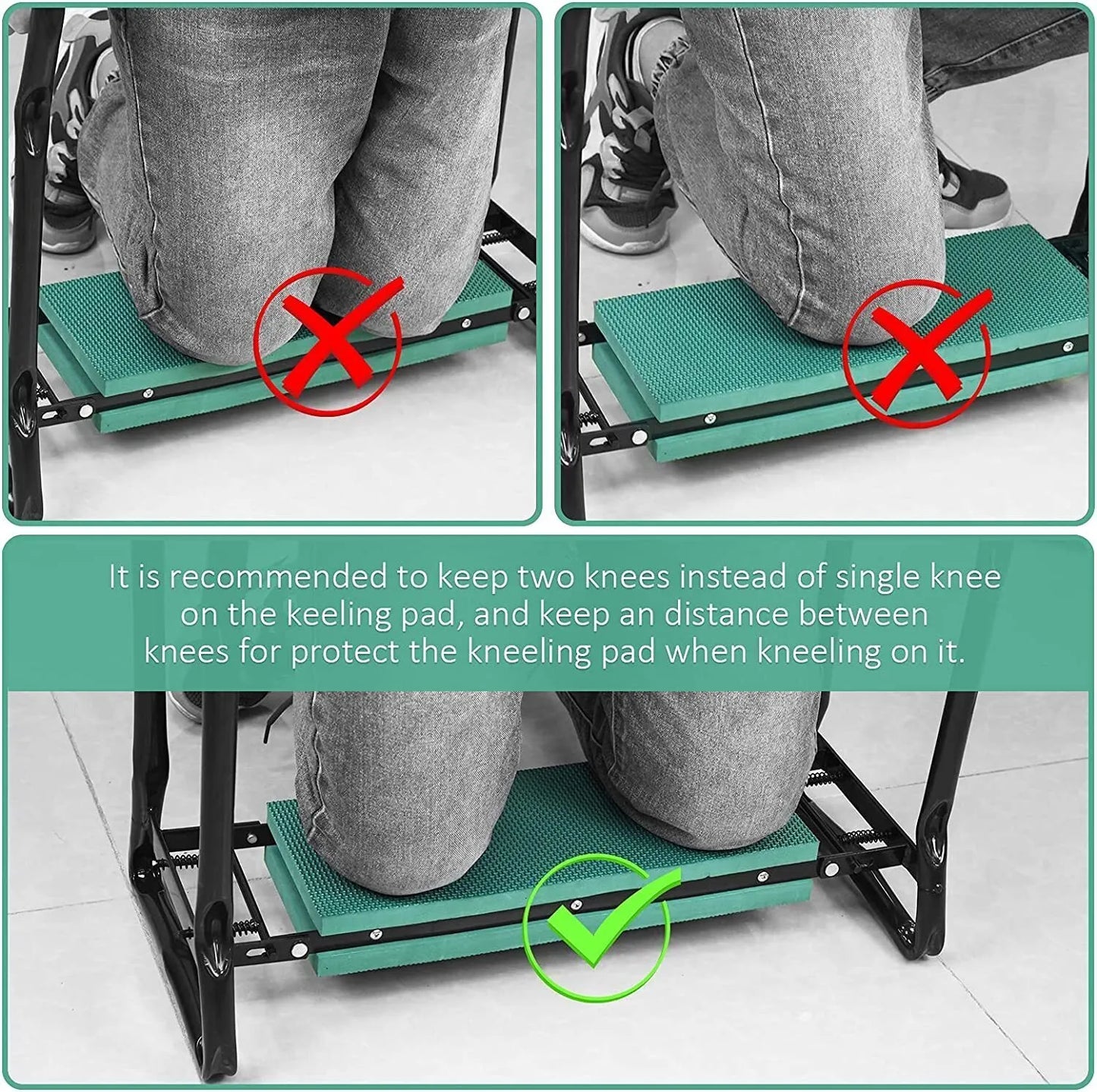 It is recommended to keep two knees instead of single knee on the keeling pad, and keep an distance between knees for protect the kneeling pad when kneeling on it.